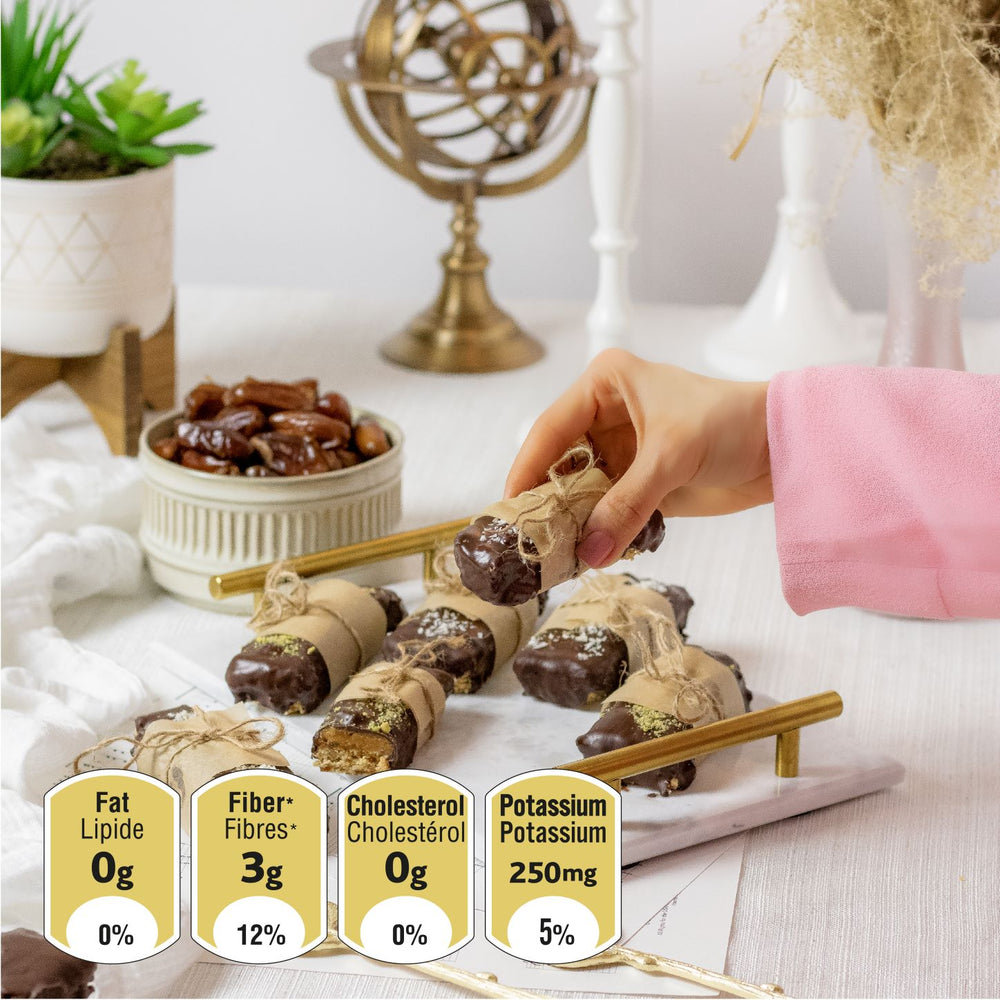 Fat
Lipide
0g
0%

Fiber*
Fibres*
3g
12%

Cholesterol
Cholestérol
0g
0%

Potassium
Potassium
250mg
5%