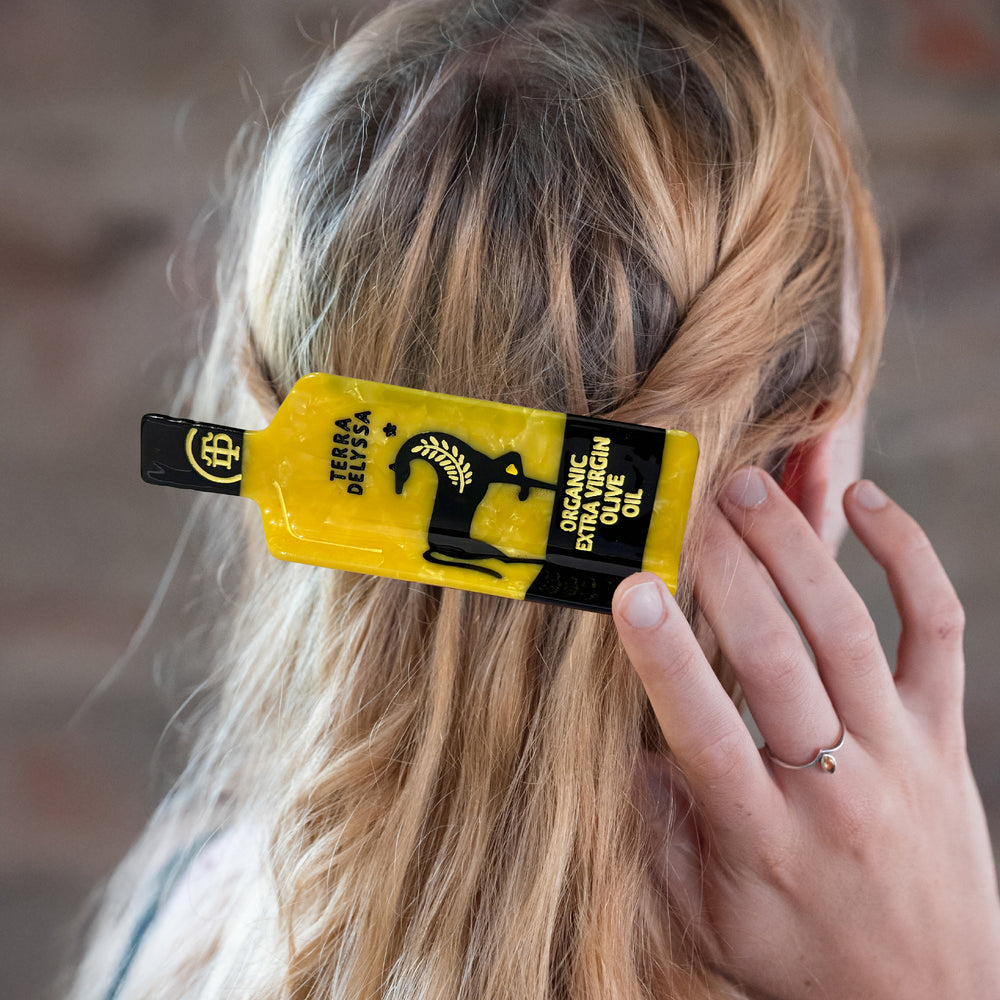 TD
TERRA DELYSSA
ORGANIC EXTRA VIRGIN OLIVE OIL