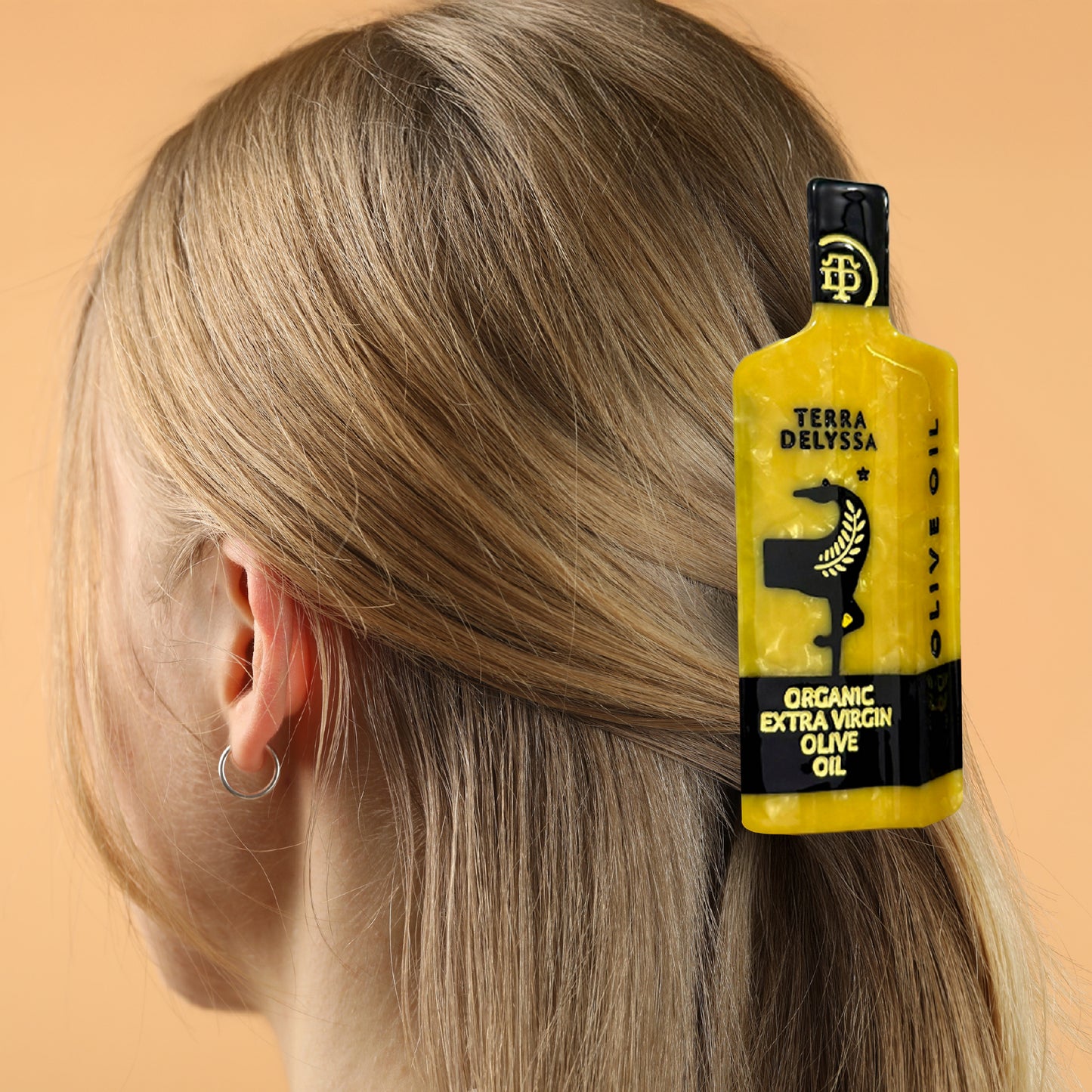 TD

TERRA DELYSSA

OLIVE OIL

ORGANIC EXTRA VIRGIN OLIVE OIL